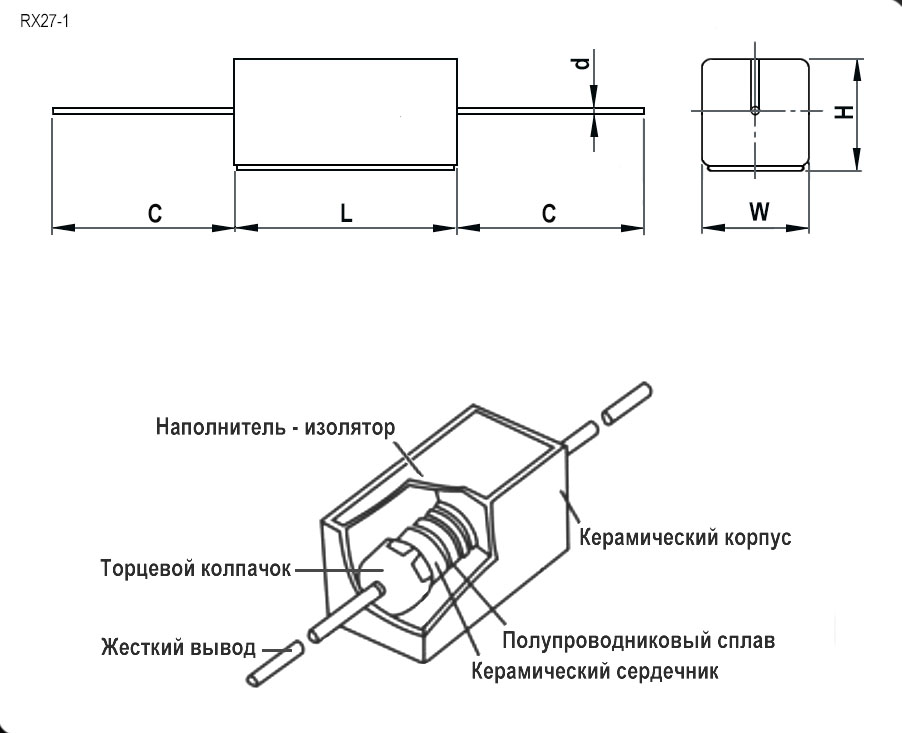 RX27-1

d

H

C

L

C

W

Наполнитель - изолятор

Керамический корпус

Торцевой колпачок

Жесткий вывод

Полупроводниковый сплав

Керамический сердечник